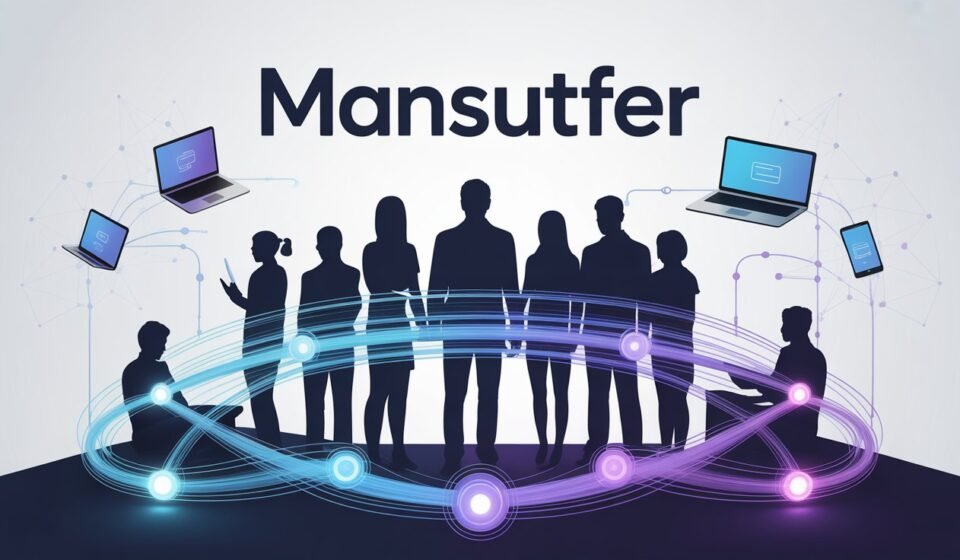 Mansutfer